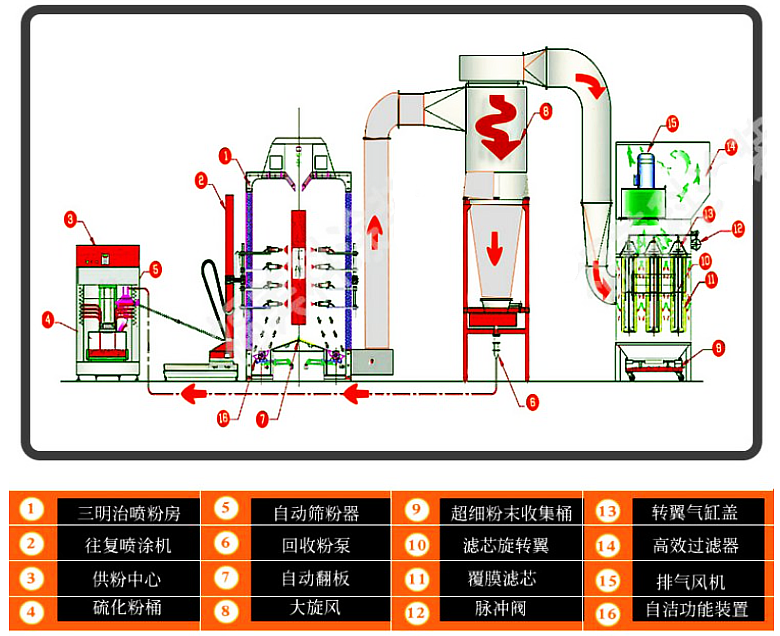 1 2 3 4 5 6 7 8 9 10 11 12 13 14 15 16

| | | | | | | | |
|---|---|---|---|---|---|---|---|
| 1 | 三明治喷粉房 | 5 | 自动筛粉器 | 9 | 超细粉末收集桶 | 13 | 转翼气缸盖 |
| 2 | 往复喷涂机 | 6 | 回收粉泵 | 10 | 滤芯旋转翼 | 14 | 高效过滤器 |
| 3 | 供粉中心 | 7 | 自动翻板 | 11 | 覆膜滤芯 | 15 | 排气风机 |
| 4 | 硫化粉桶 | 8 | 大旋风 | 12 | 脉冲阀 | 16 | 自洁功能装置 |